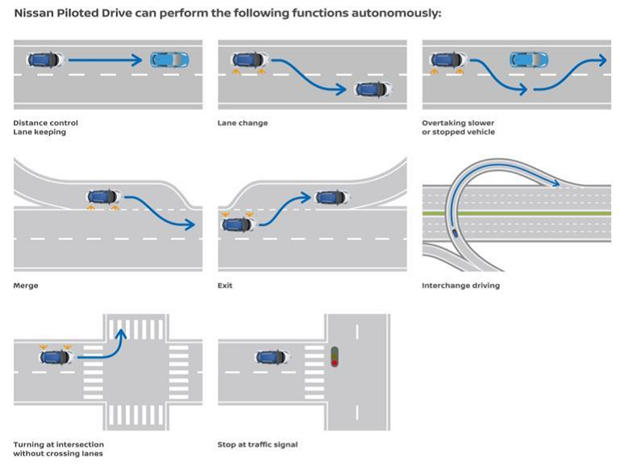 Nissan Piloted Drive can perform the following functions autonomously:

Distance control
Lane keeping

Lane change

Overtaking slower or stopped vehicle

Merge

Exit

Interchange driving

Turning at intersection without crossing lanes

Stop at traffic signal